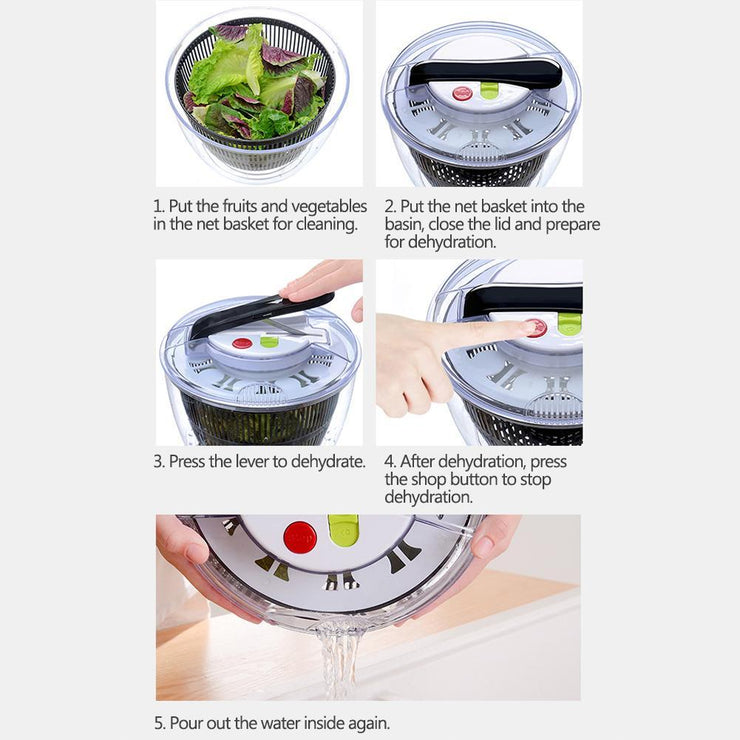 1. Put the fruits and vegetables in the net basket for cleaning.

2. Put the net basket into the basin, close the lid and prepare for dehydration.

3. Press the lever to dehydrate.

4. After dehydration, press the shop button to stop dehydration.

5. Pour out the water inside again.