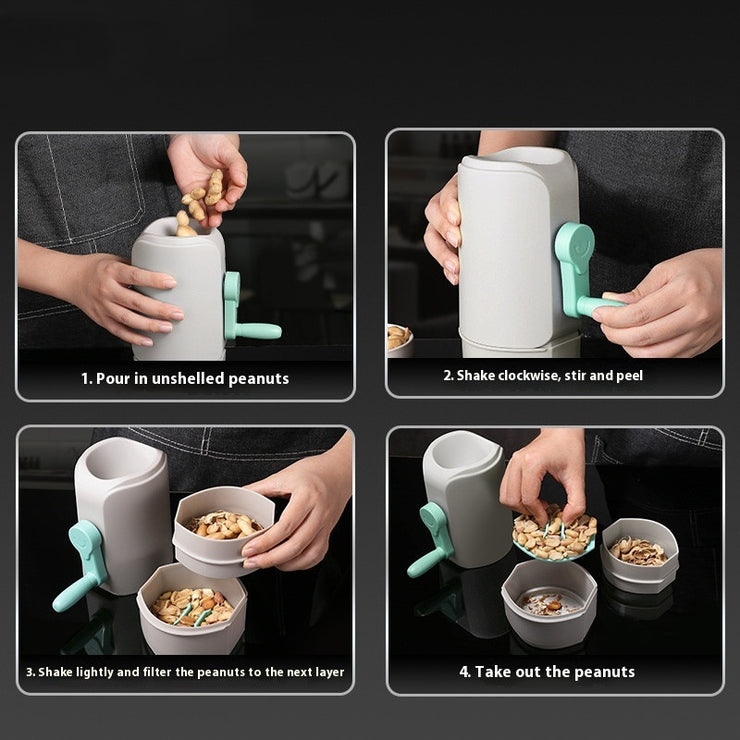 1. Pour in unshelled peanuts

2. Shake clockwise, stir and peel

3. Shake lightly and filter the peanuts to the next layer

4. Take out the peanuts